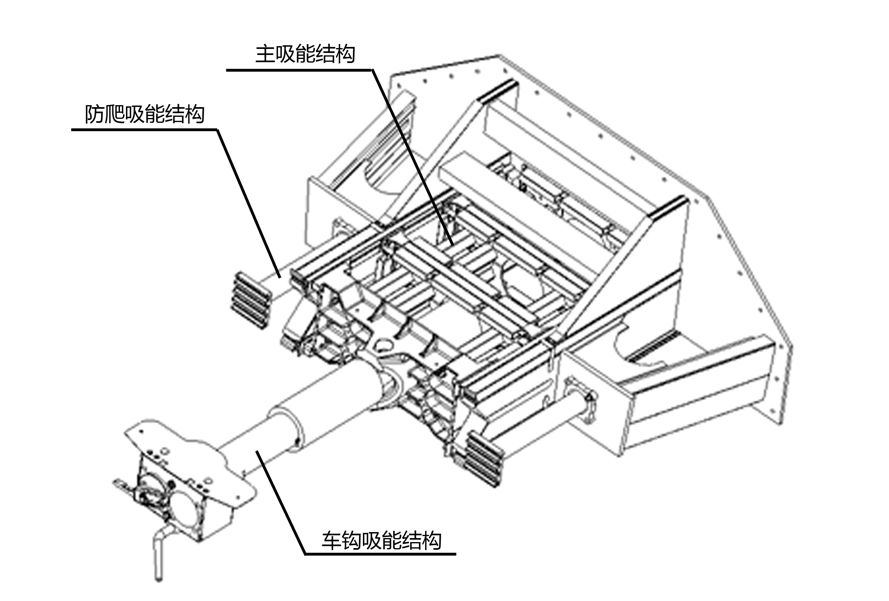 主吸能结构

防爬吸能结构

车钩吸能结构